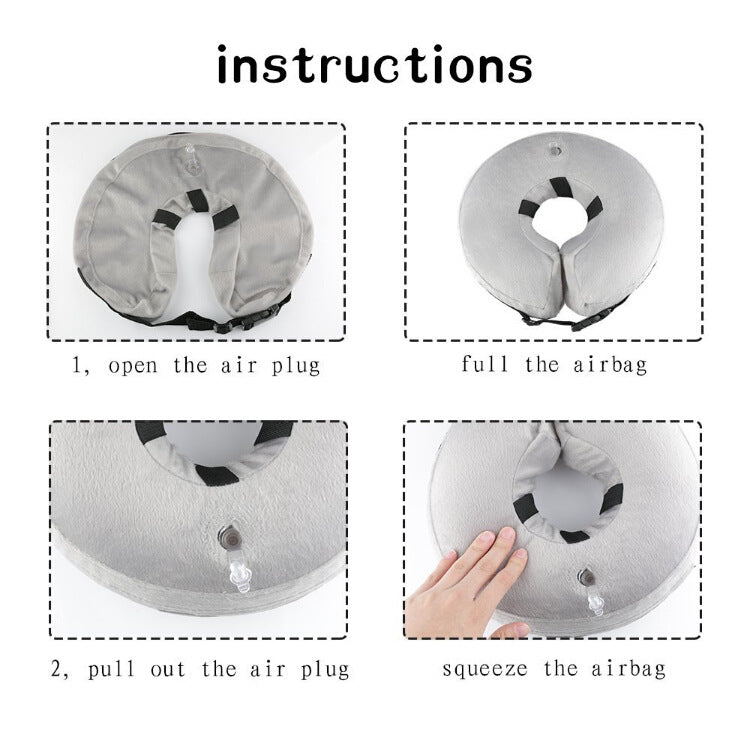 instructions

1, open the air plug

full the airbag

2, pull out the air plug

squeeze the airbag