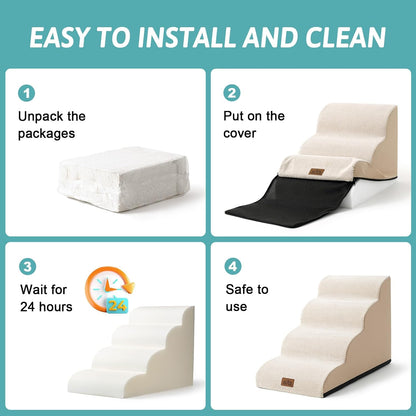 EASY TO INSTALL AND CLEAN

1
Unpack the packages

2
Put on the cover

3
Wait for 24 hours

24

4
Safe to use