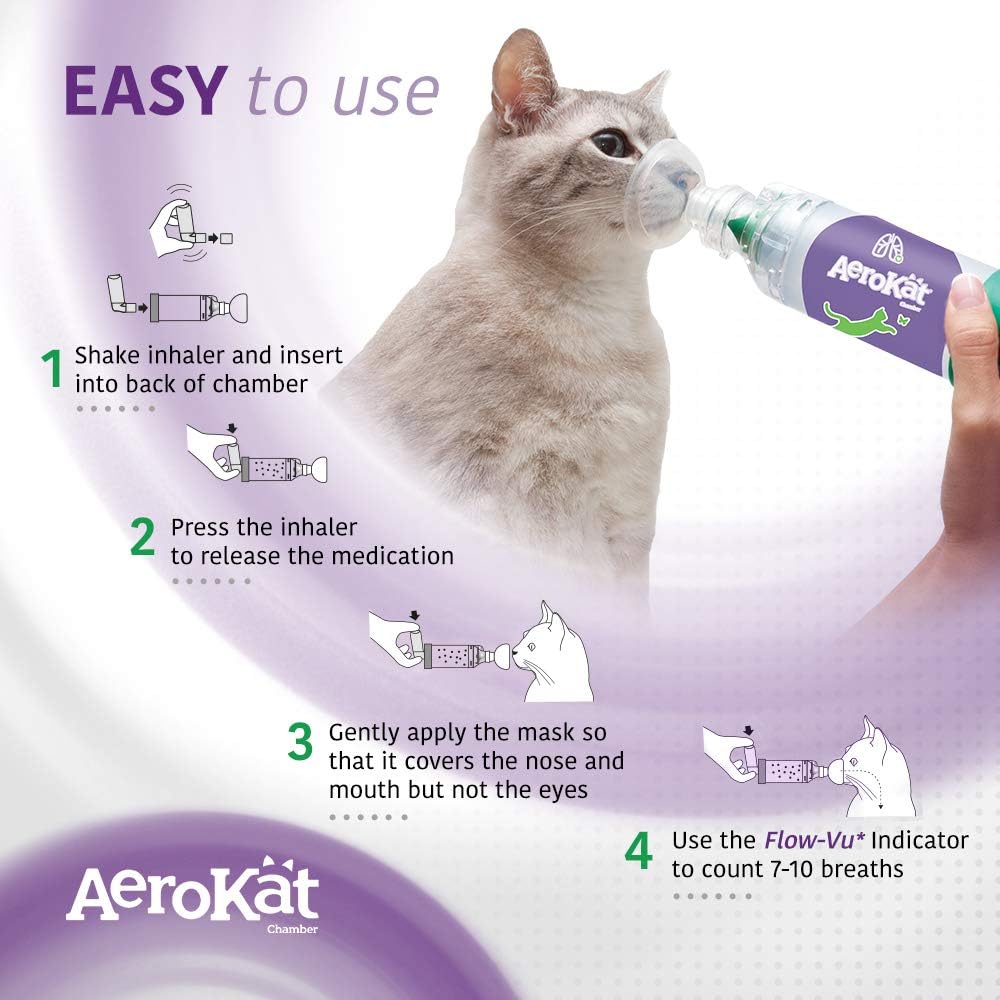 EASY to use

AeroKat
Chamber

1 Shake inhaler and insert into back of chamber

2 Press the inhaler to release the medication

3 Gently apply the mask so that it covers the nose and mouth but not the eyes

4 Use the Flow-Vu* Indicator to count 7-10 breaths

AeroKat
Chamber